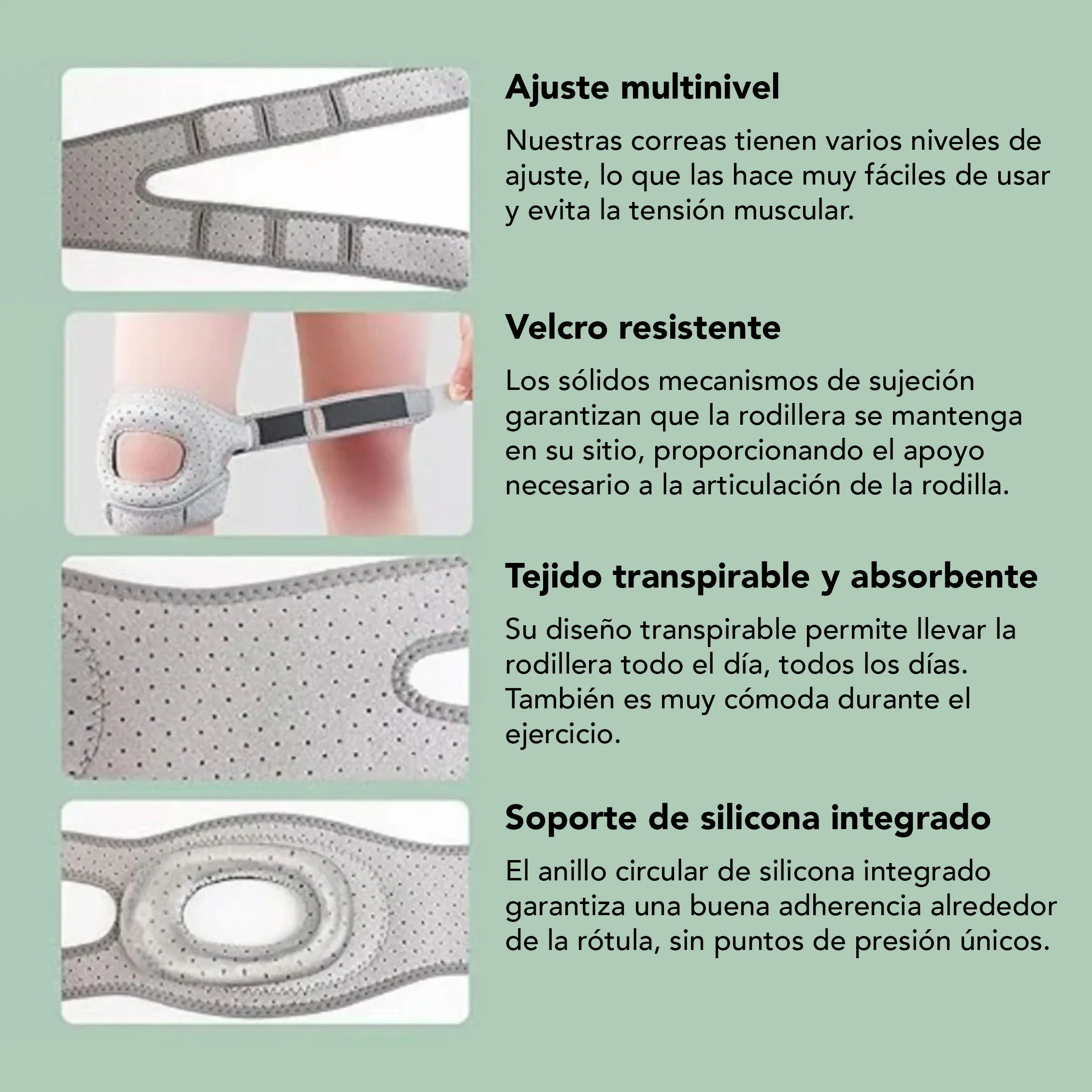 Ajuste multinivel

Nuestras correas tienen varios niveles de ajuste, lo que las hace muy fáciles de usar y evita la tensión muscular.

Velcro resistente

Los sólidos mecanismos de sujeción garantizan que la rodillera se mantenga en su sitio, proporcionando el apoyo necesario a la articulación de la rodilla.

Tejido transpirable y absorbente

Su diseño transpirable permite llevar la rodillera todo el día, todos los días. También es muy cómoda durante el ejercicio.

Soporte de silicona integrado

El anillo circular de silicona integrado garantiza una buena adherencia alrededor de la rótula, sin puntos de presión únicos.